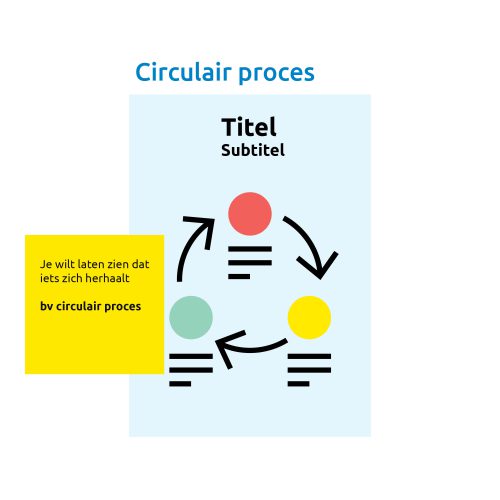 Circulair proces

Titel
Subtitel

Je wilt laten zien dat iets zich herhaalt

bv circulair proces