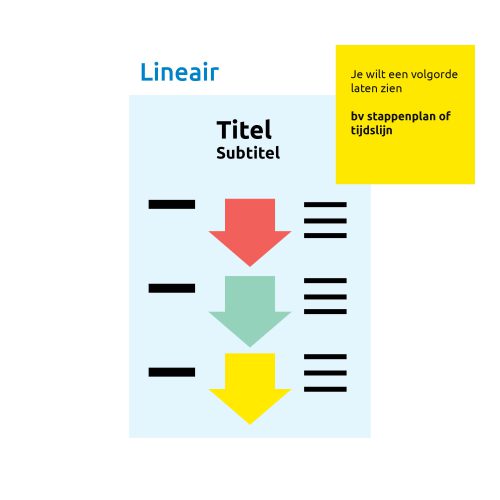 Lineair

Je wilt een volgorde laten zien

bv stappenplan of tijdslijn

Titel
Subtitel