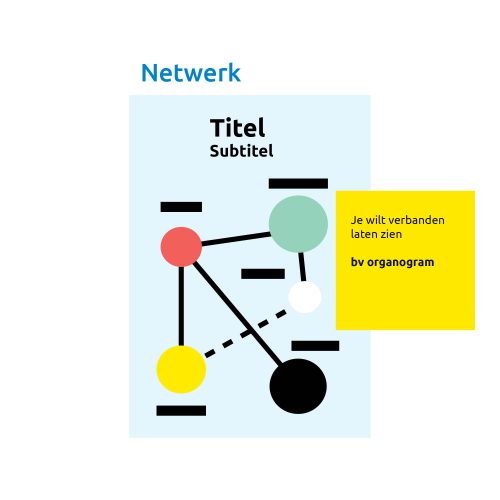 Netwerk

Titel
Subtitel

Je wilt verbanden laten zien

bv organogram