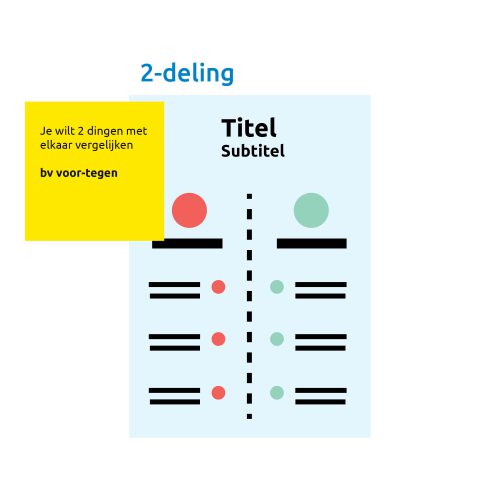 2-deling

Je wilt 2 dingen met elkaar vergelijken

bv voor-tegen

Titel
Subtitel