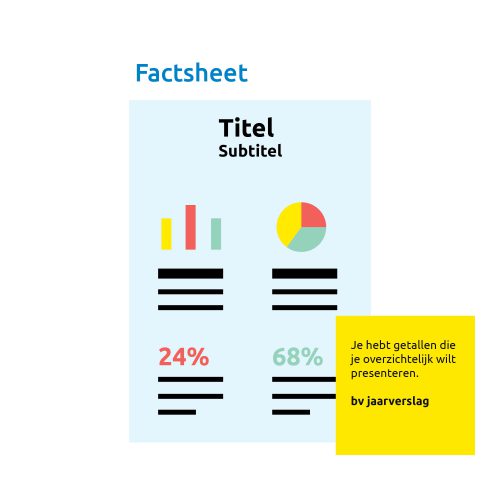 Factsheet

Titel
Subtitel

24%

68%

Je hebt getallen die je overzichtelijk wilt presenteren.

bv jaarverslag