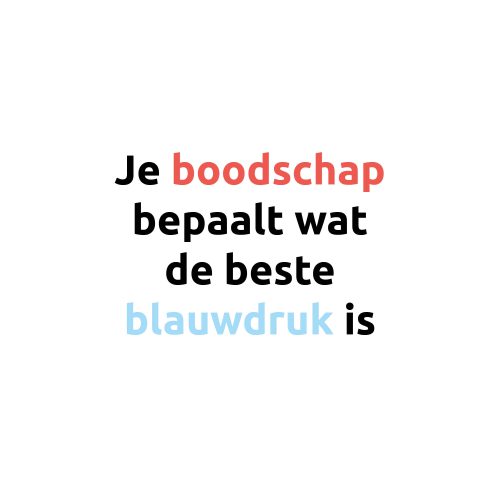 Je boodschap bepaalt wat de beste blauwdruk is