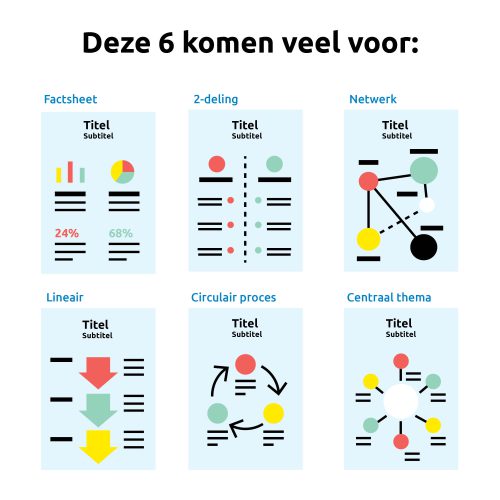 Deze 6 komen veel voor:

Factsheet

Titel
Subtitel

24%

68%

2-deling

Titel
Subtitel

Netwerk

Titel
Subtitel

Lineair

Titel
Subtitel

Circulair proces

Titel
Subtitel

Centraal thema

Titel
Subtitel