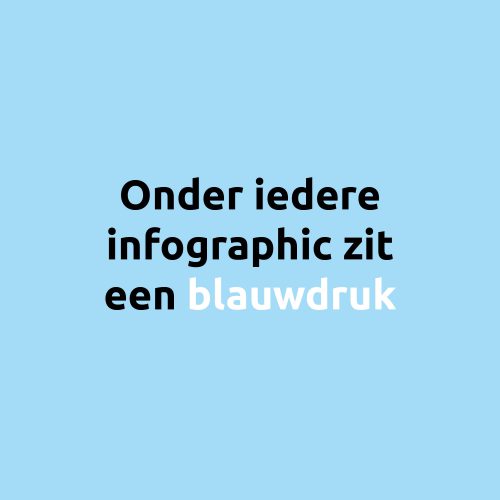 Onder iedere infographic zit een blauwdruk