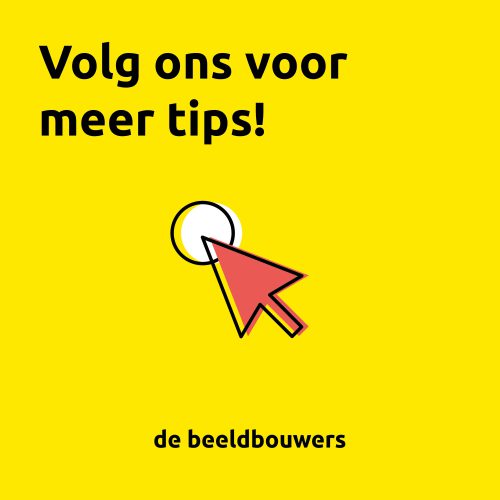 Volg ons voor meer tips!

de beeldbouwers