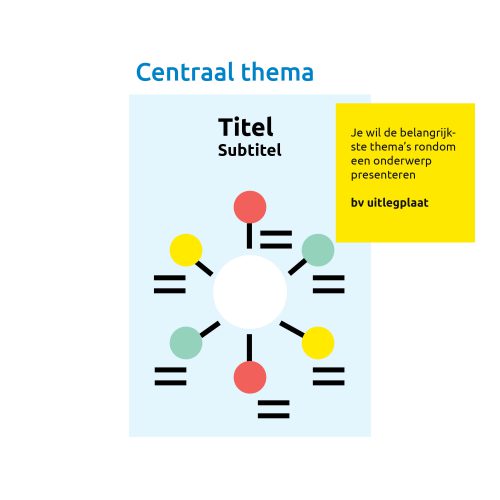 Centraal thema

Titel
Subtitel

Je wil de belangrijkste thema's rondom een onderwerp presenteren

bv uitlegplaat